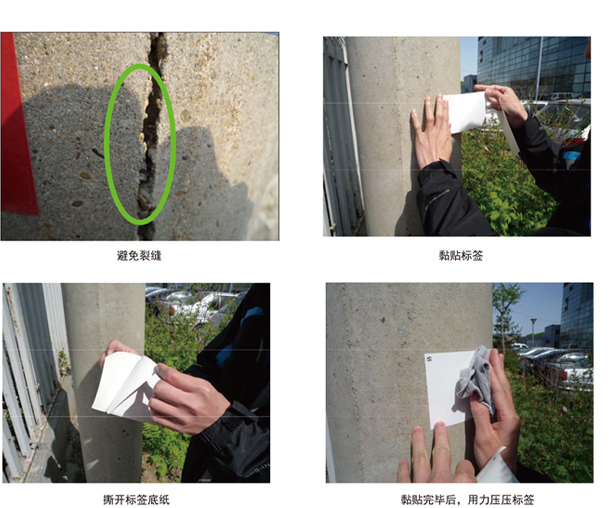 避免裂缝

黏贴标签

撕开标签底纸

黏贴完毕后，用力压压标签